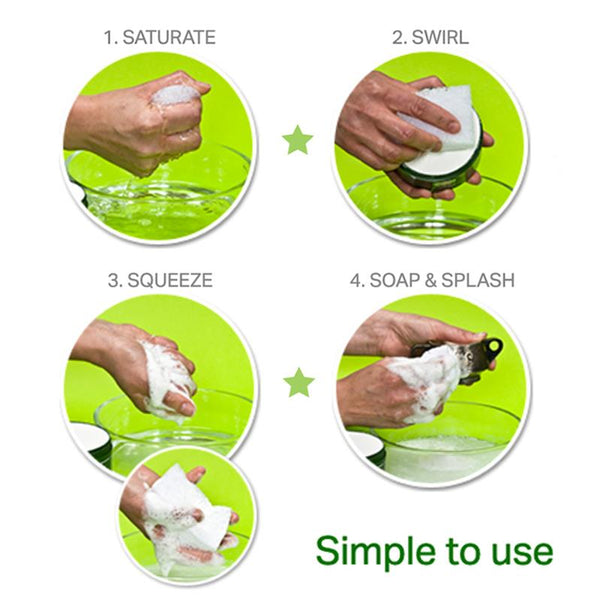 1. SATURATE

2. SWIRL

3. SQUEEZE

4. SOAP & SPLASH

Simple to use